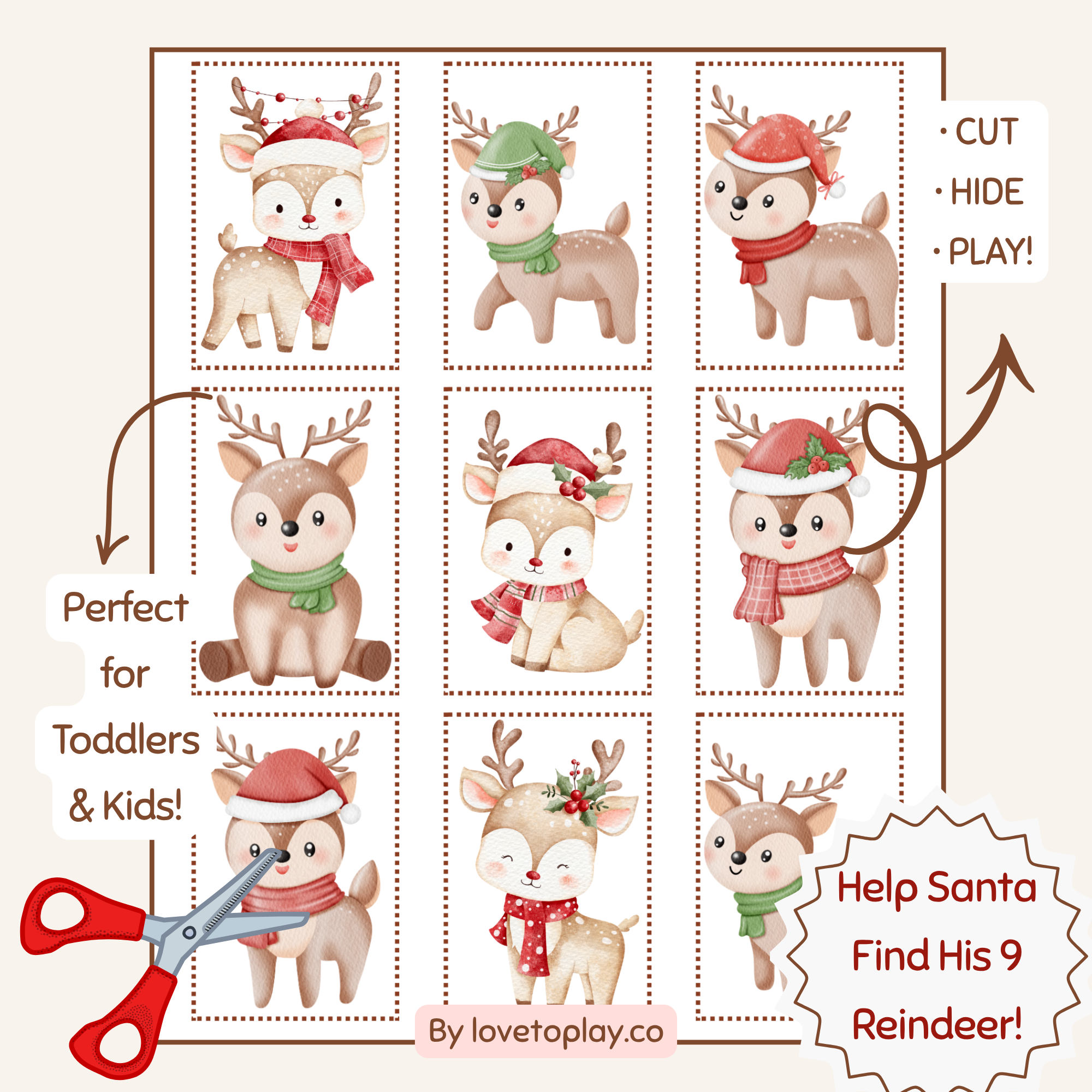 • CUT
• HIDE
• PLAY!

Perfect for Toddlers & Kids!

Help Santa Find His 9 Reindeer!

By lovetoplay.co